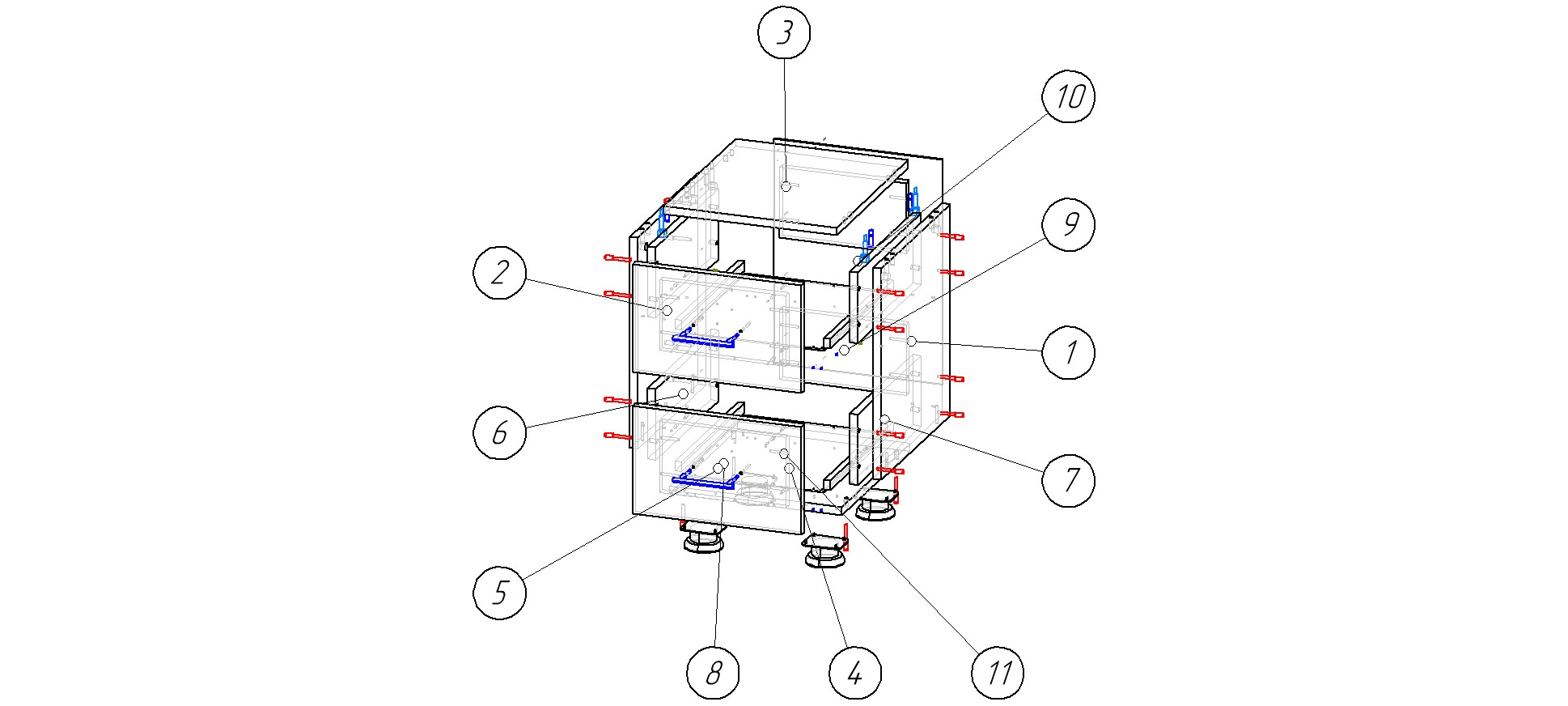 3
10
9
2
1
6
7
5
8
4
11