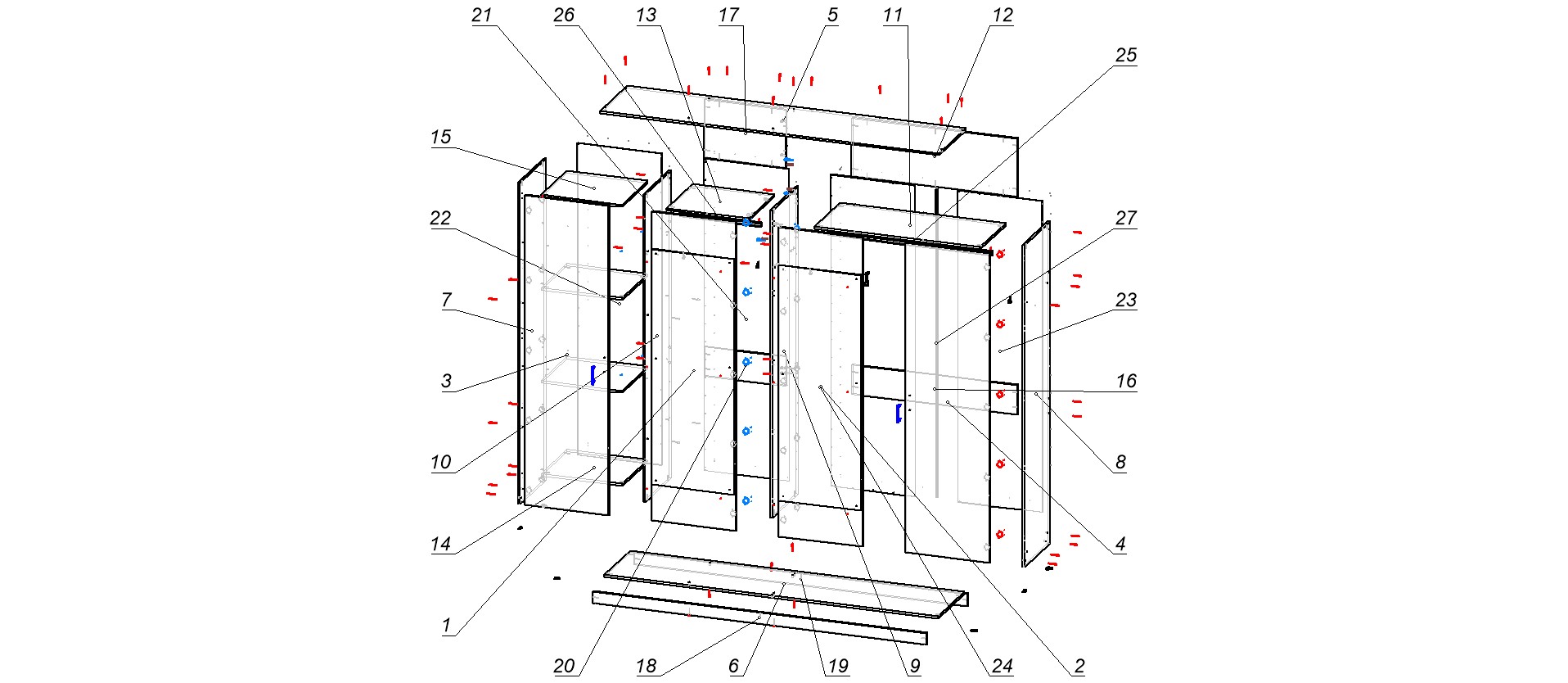 21
26
13
17
5
11
12
25
15
22
7
3
10
14
1
27
23
16
8
4
20
18
6
19
9
24
2