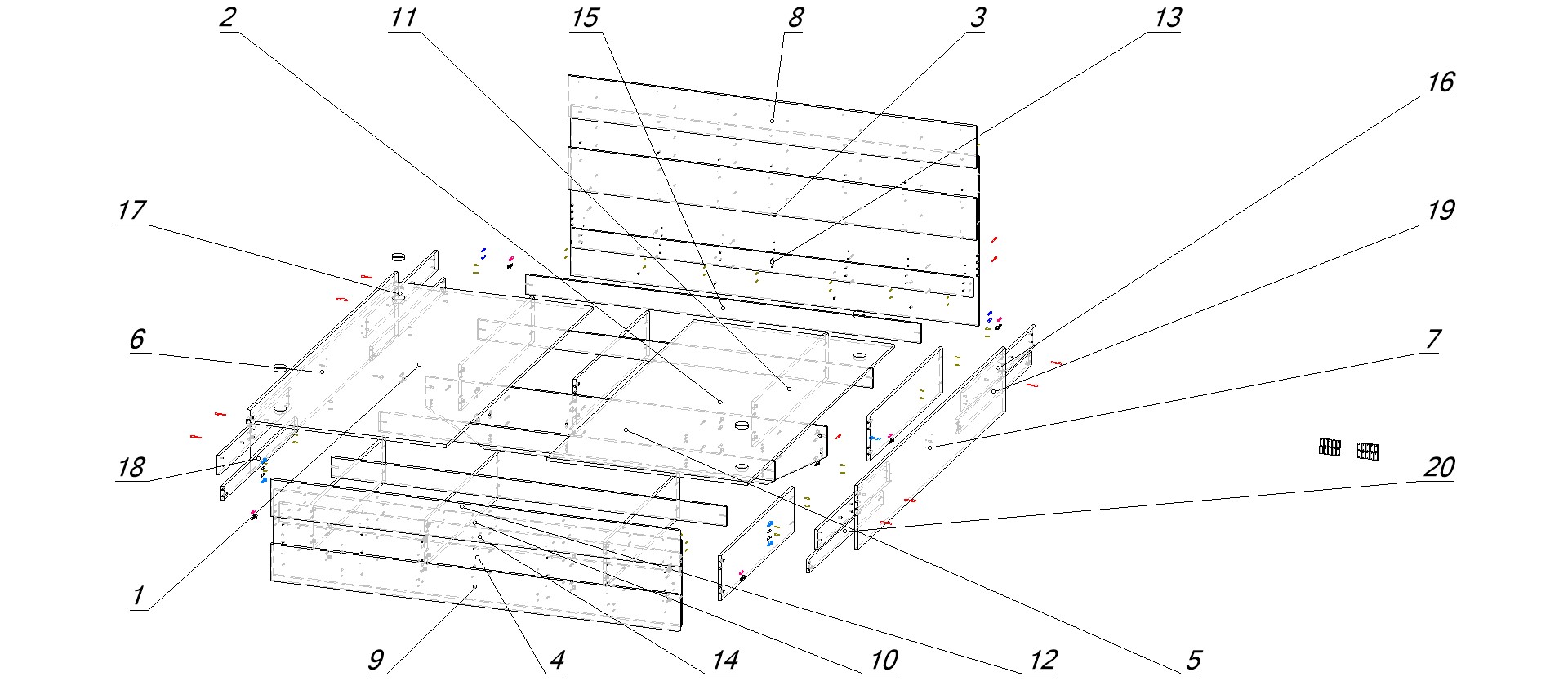 2
11
15
8
3
13
16
17
19
6
7
18
20
1
9
4
14
10
12
5