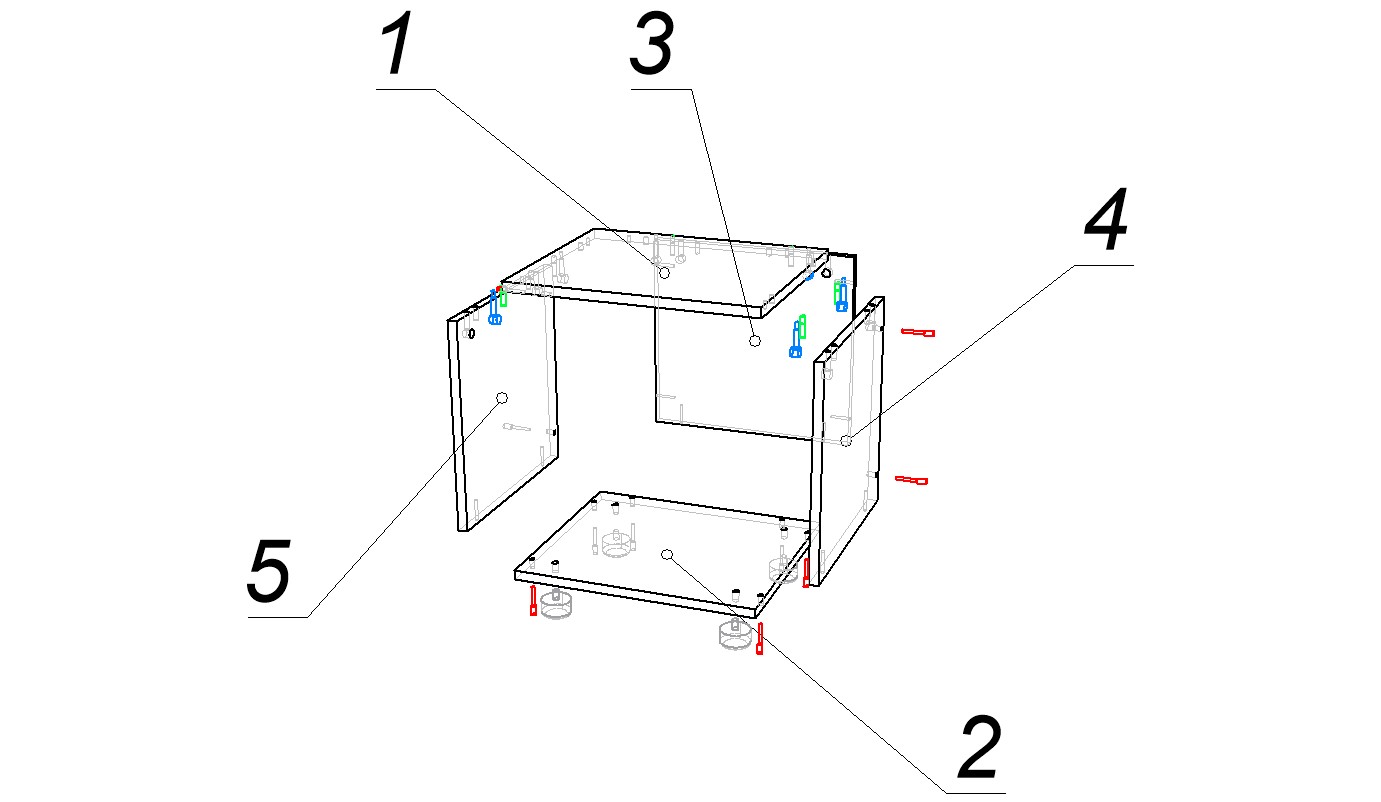 1
3
4
5
2