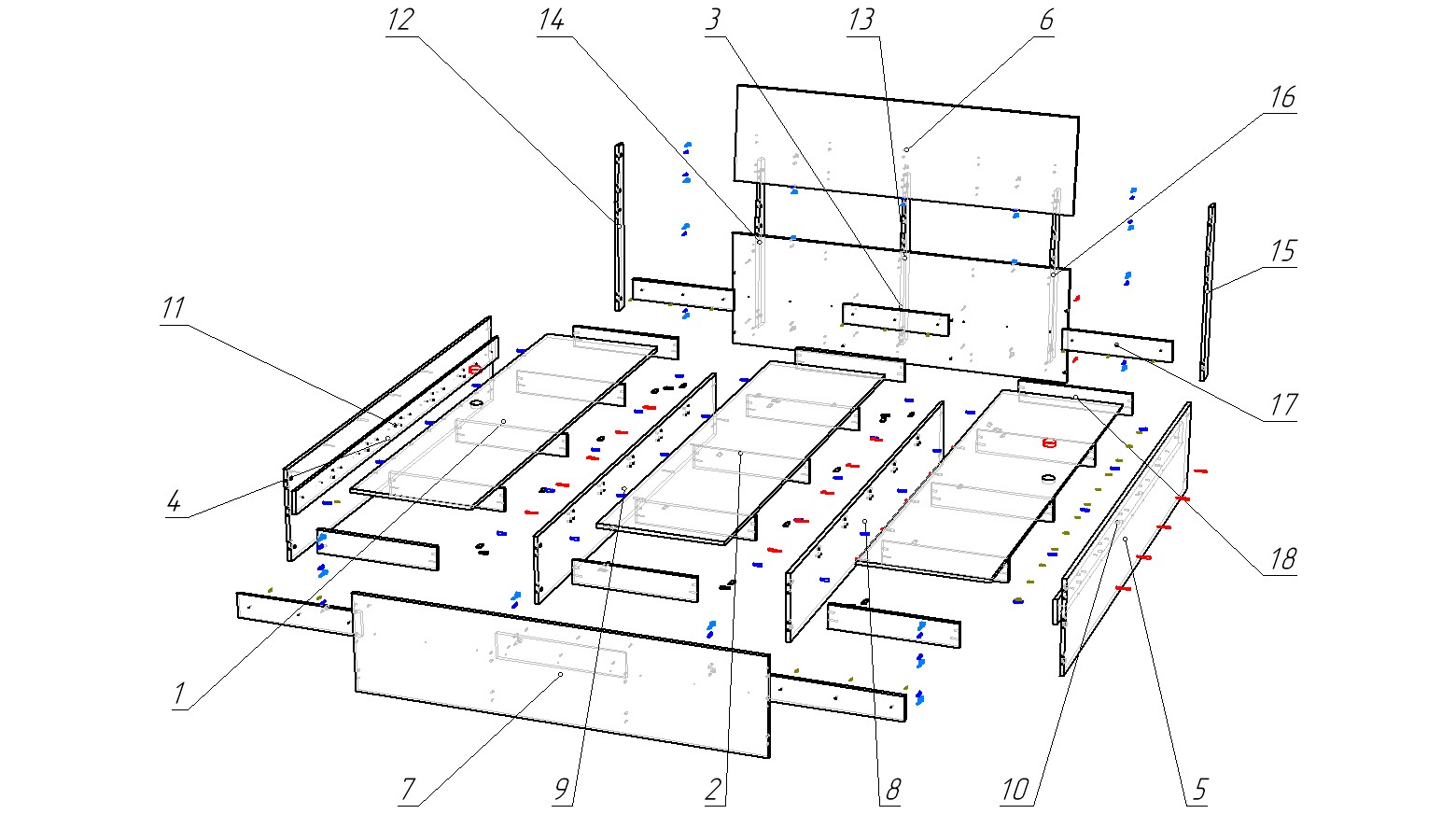 12
14
3
13
6
16
15
11
17
4
18
1
7
9
2
8
10
5