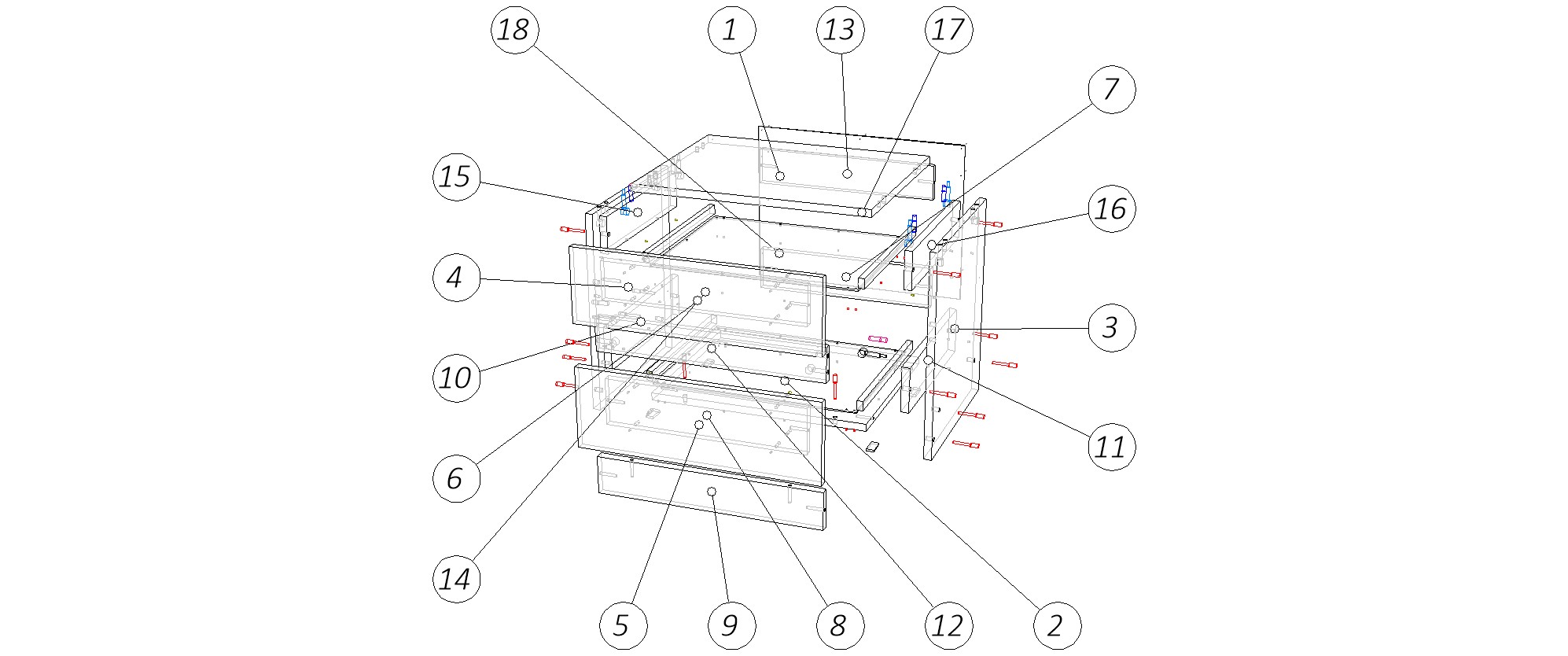 18
1
13
17
7
15
16
4
3
10
11
6
14
5
9
8
12
2