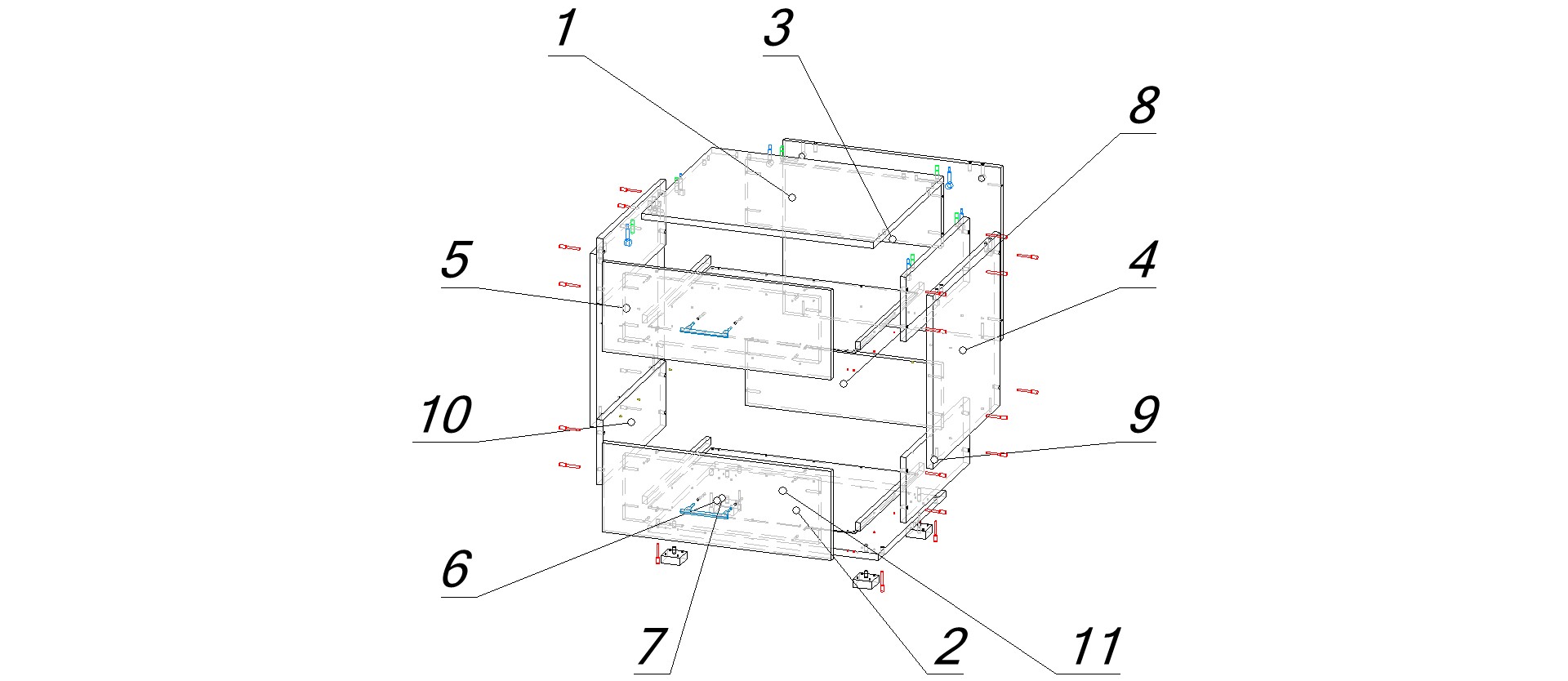 1
3
8
5
4
10
9
6
7
2
11